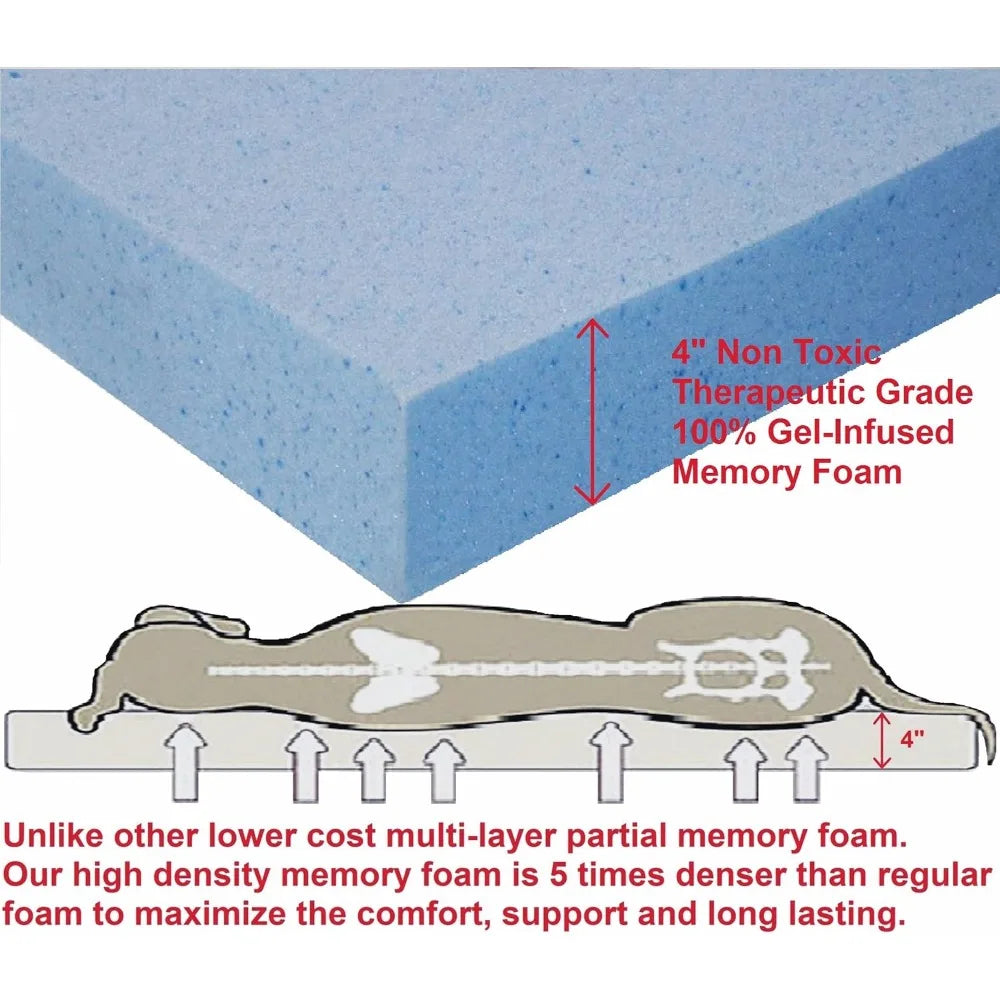 4" Non Toxic Therapeutic Grade 100% Gel-Infused Memory Foam

4"

Unlike other lower cost multi-layer partial memory foam. Our high density memory foam is 5 times denser than regular foam to maximize the comfort, support and long lasting.